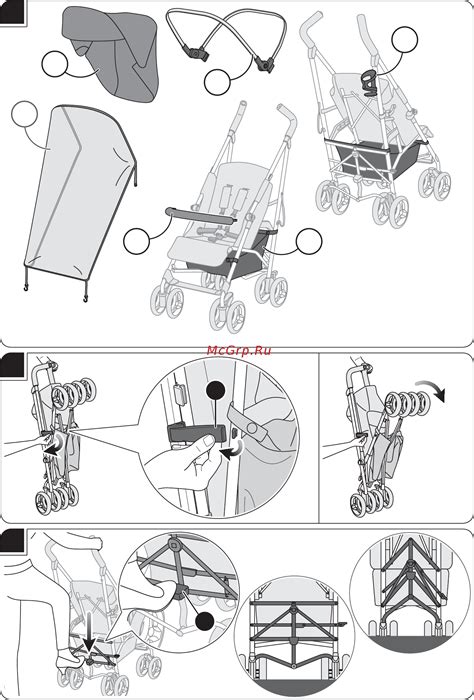 McGrp.Ru